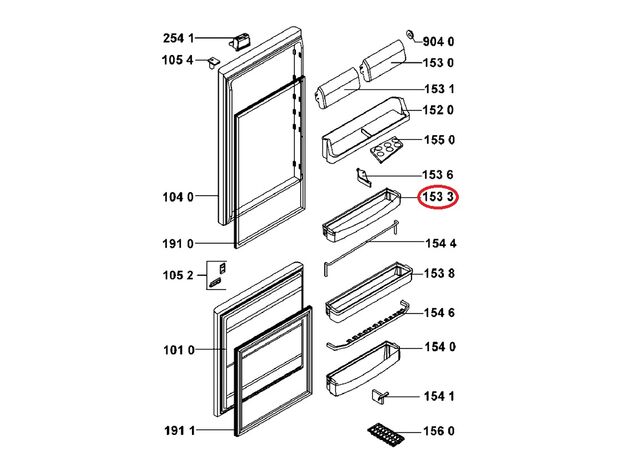 254 1
105 4
104 0
191 0
105 2
101 0
191 1
904 0
153 0
153 1
152 0
155 0
153 6
153 3
154 4
153 8
154 6
154 0
154 1
156 0