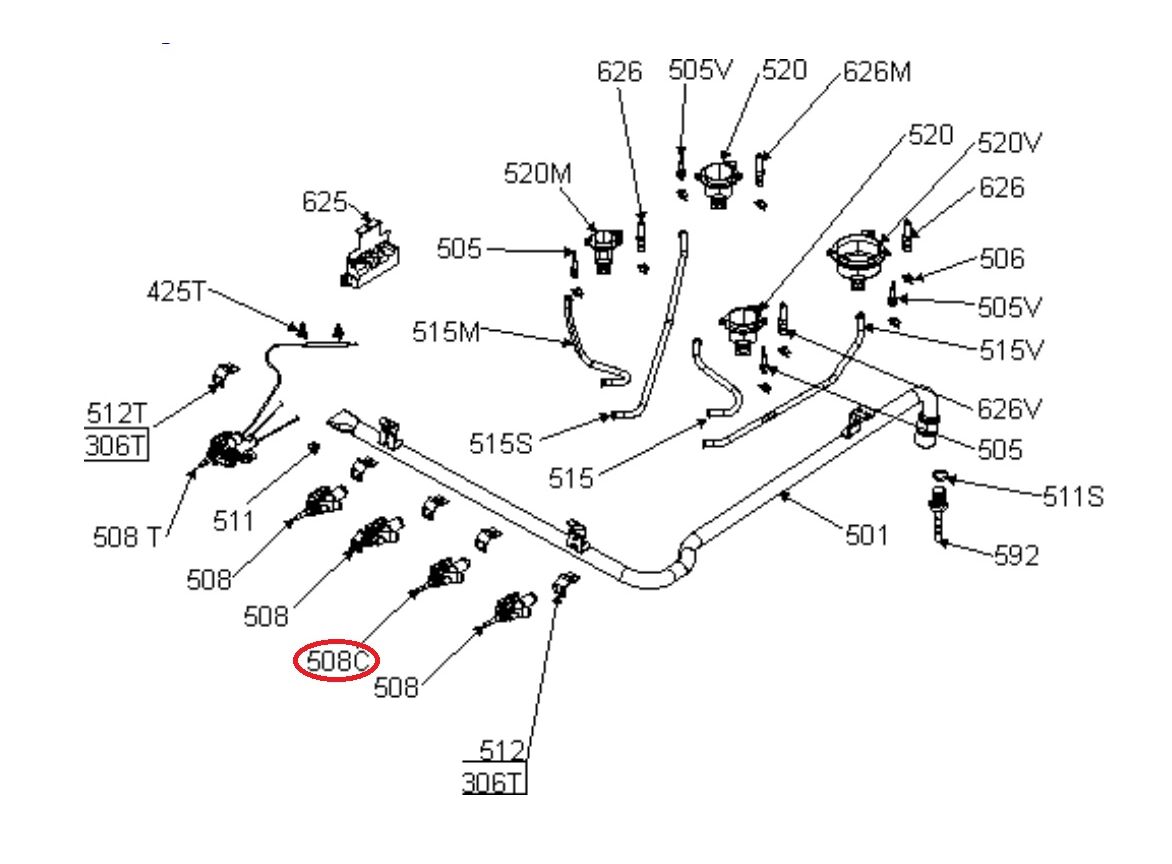 626
505V
520
626M
520
520V
520M
626
625
505
506
505V
425T
515M
515V
626V
512T
306T
515S
515
505
511S
508 T
511
501
592
508
508
508C
508
512
306T