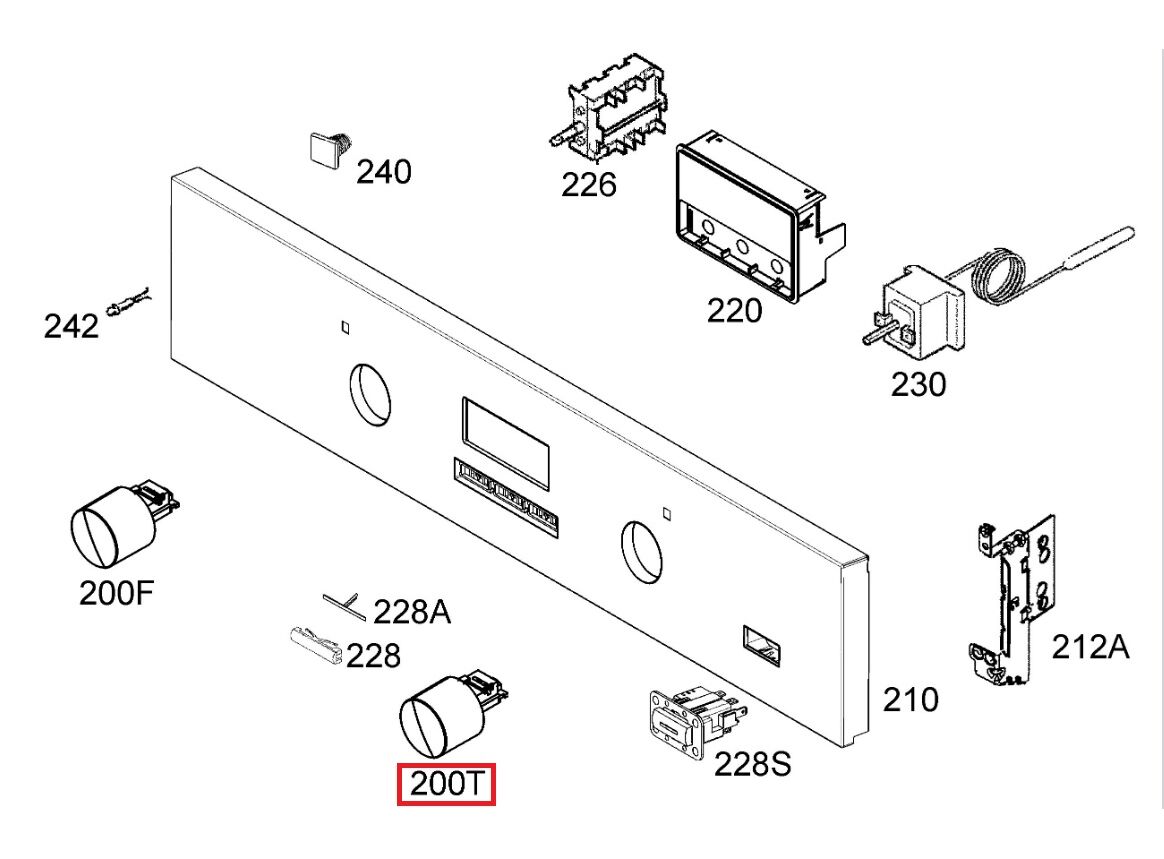 240
226
220
242
230
200F
228A
228
212A
210
228S
200T