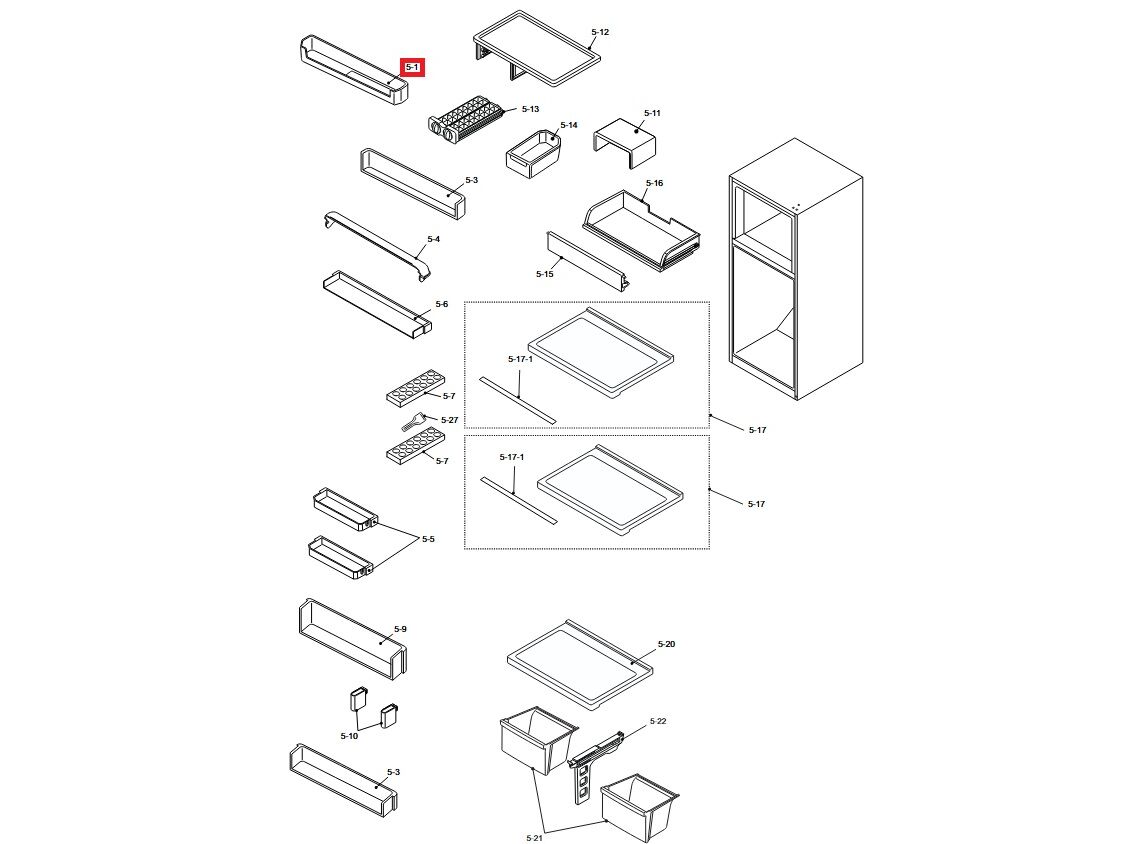 5-1
5-12
5-13
5-14
5-11
5-3
5-16
5-4
5-15
5-6
5-17-1
5-7
5-27
5-17
5-7
5-17-1
5-17
5-5
5-9
5-20
5-10
5-22
5-3
5-21